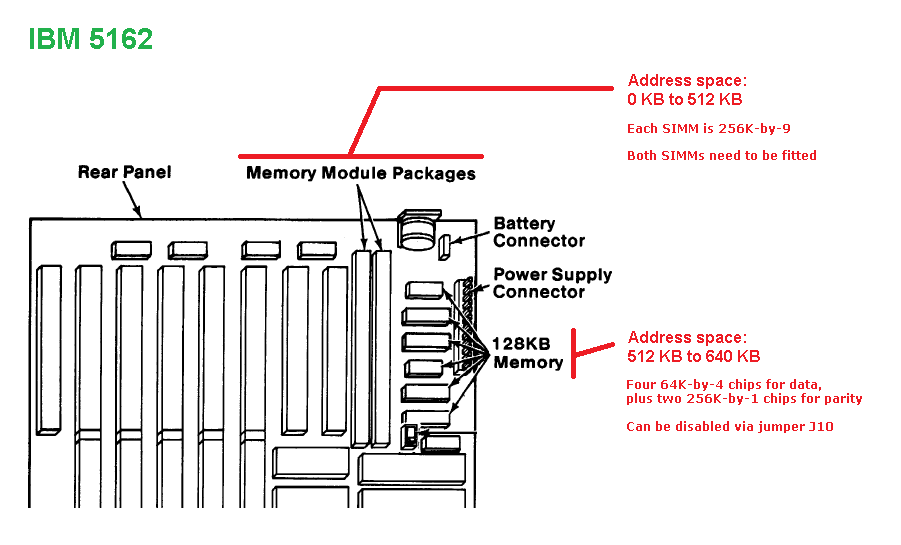 IBM 5162

Address space:
0 KB to 512 KB

Each SIMM is 256K-by-9

Both SIMMs need to be fitted

Rear Panel

Memory Module Packages

Battery Connector

Power Supply Connector

128KB Memory

Address space:
512 KB to 640 KB

Four 64K-by-4 chips for data, plus two 256K-by-1 chips for parity

Can be disabled via jumper J10