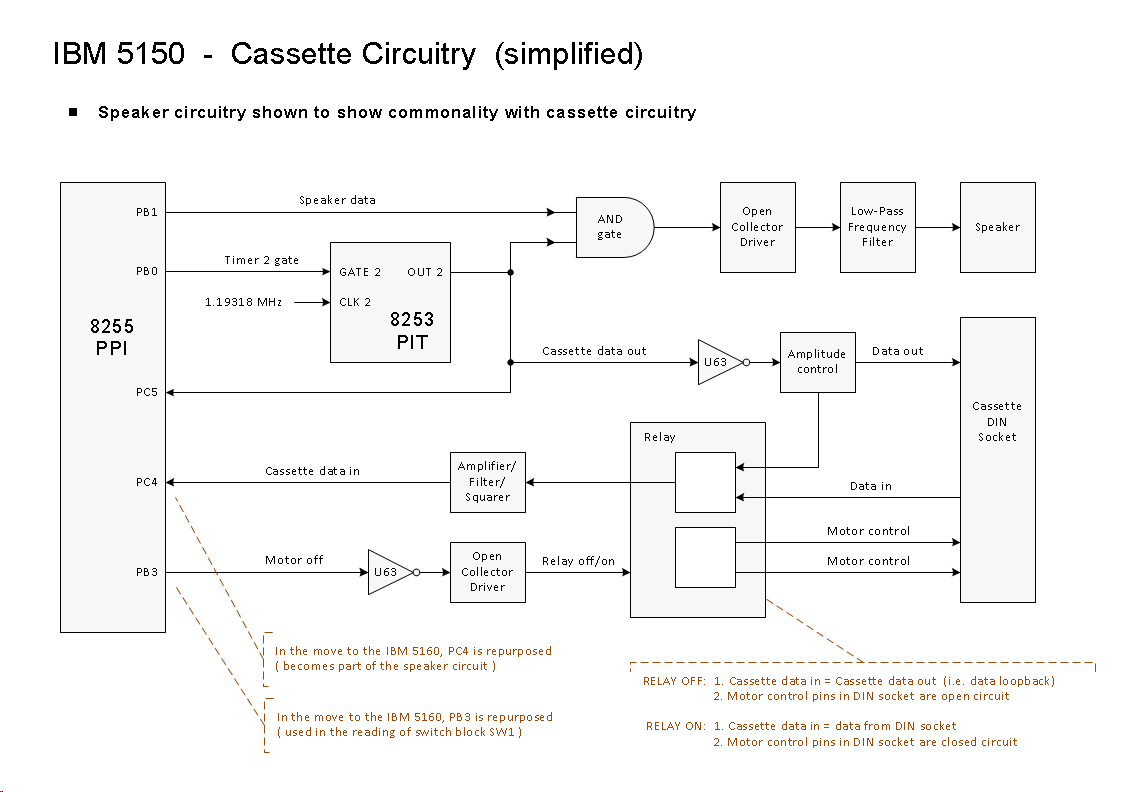 IBM 5150 - Cassette Circuitry (simplified)

■ Speaker circuitry shown to show commonality with cassette circuitry

8255
PPI

PB1
PB0
PC5
PC4
PB3

Speaker data

Timer 2 gate

1.19318 MHz

GATE 2
CLK 2
OUT 2

8253
PIT

AND
gate

Open
Collector
Driver

Low-Pass
Frequency
Filter

Speaker

Cassette data out

U63

Amplitude
control

Data out

Cassette
DIN
Socket

Relay

Cassette data in

Amplifier/
Filter/
Squarer

Data in

Motor control

Motor control

Motor off

U63

Open
Collector
Driver

Relay off/on

In the move to the IBM 5160, PC4 is repurposed
( becomes part of the speaker circuit )

In the move to the IBM 5160, PB3 is repurposed
( used in the reading of switch block SW1 )

RELAY OFF: 1. Cassette data in = Cassette data out (i.e. data loopback)
2. Motor control pins in DIN socket are open circuit

RELAY ON: 1. Cassette data in = data from DIN socket
2. Motor control pins in DIN socket are closed circuit