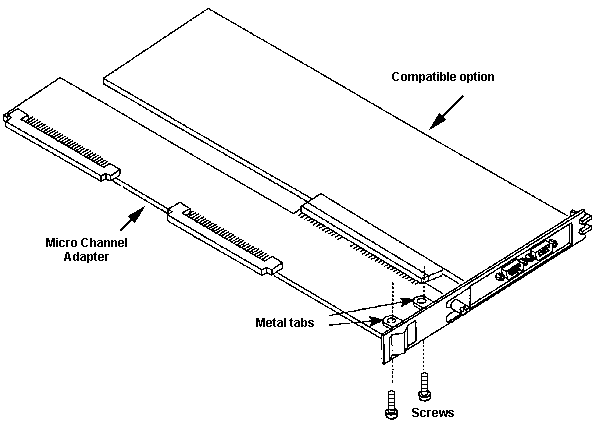 Compatible option

Micro Channel Adapter

Metal tabs

Screws