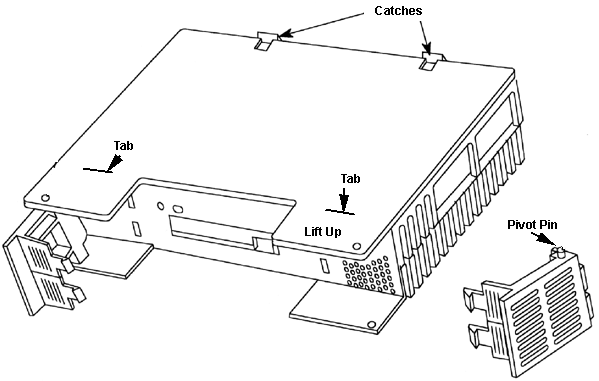 Catches

Tab

Tab

Lift Up

Pivot Pin