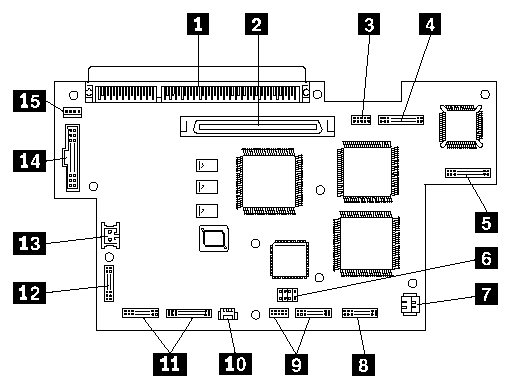 1
2
3
4
15
14
5
13
6
12
7
11
10
9
8