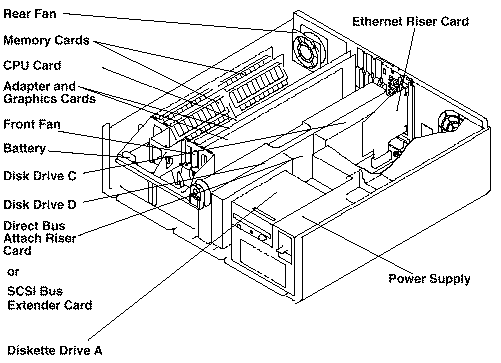 Rear Fan

Memory Cards

CPU Card

Adapter and Graphics Cards

Front Fan

Battery

Disk Drive C

Disk Drive D

Direct Bus Attach Riser Card

or

SCSI Bus Extender Card

Diskette Drive A

Ethernet Riser Card

Power Supply