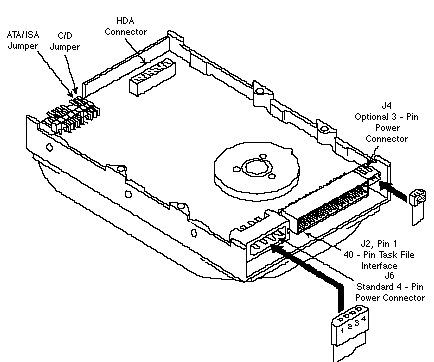 ATA/ISA Jumper

C/D Jumper

HDA Connector

J4
Optional 3 - Pin Power Connector

J2, Pin 1
40 - Pin Task File Interface

J6
Standard 4 - Pin Power Connector

1 2 3 4