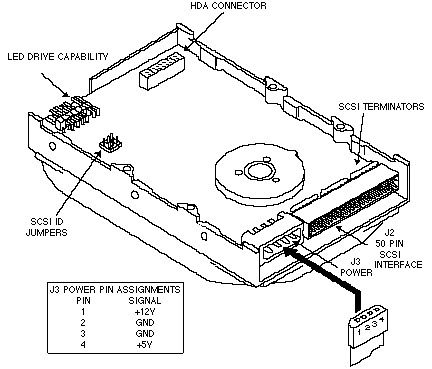 HDA CONNECTOR

LED DRIVE CAPABILITY

SCSI TERMINATORS

SCSI ID
JUMPERS

J2
50 PIN
SCSI
INTERFACE

J3
POWER

J3 POWER PIN ASSIGNMENTS

| PIN | SIGNAL |
|---|---|
| 1 | +12V |
| 2 | GND |
| 3 | GND |
| 4 | +5V |

1 2 3 4