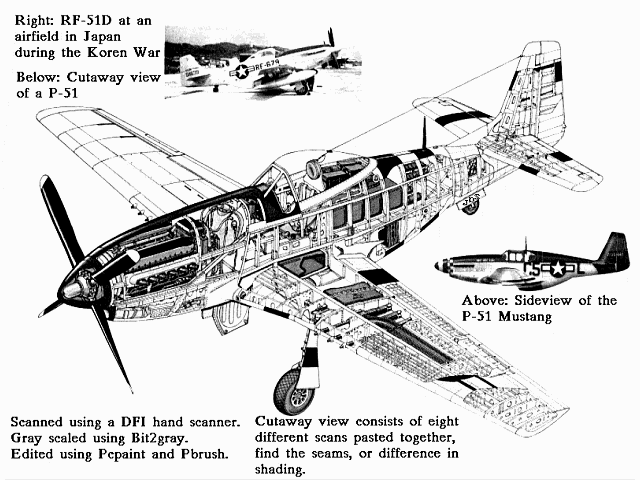 Right: RF-51D at an airfield in Japan during the Koren War

Below: Cutaway view of a P-51

RF-679

Above: Sideview of the P-51 Mustang

Scanned using a DFI hand scanner.
Gray scaled using Bit2gray.
Edited using Pcpaint and Pbrush.

Cutaway view consists of eight different scans pasted together, find the seams, or difference in shading.